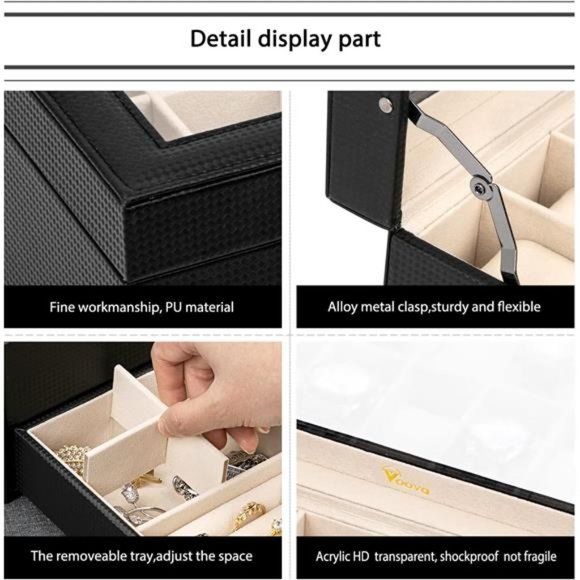 Detail display part

Fine workmanship, PU material

Alloy metal clasp,sturdy and flexible

The removeable tray,adjust the space

Voova

Acrylic HD transparent, shockproof not fragile